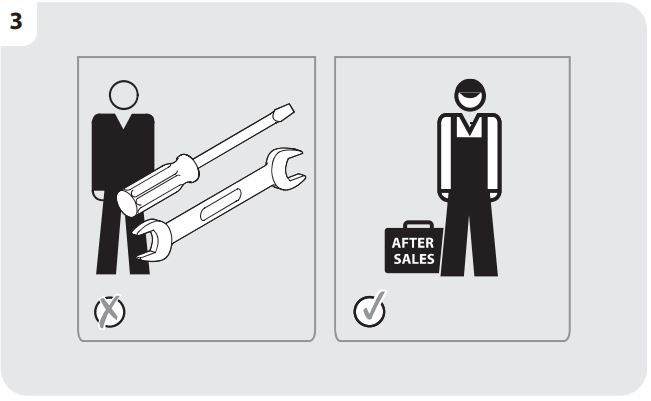 3

AFTER SALES