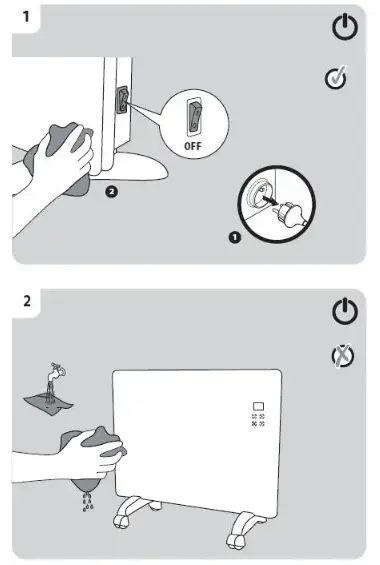 1

OFF

2

1

2