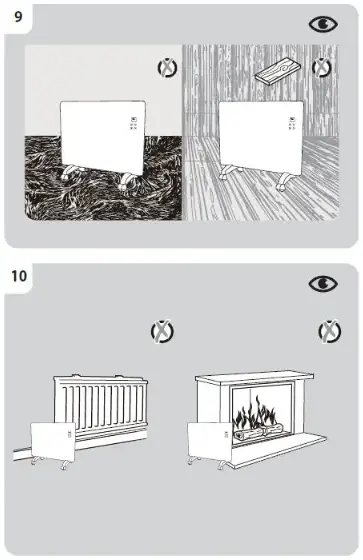 9

10