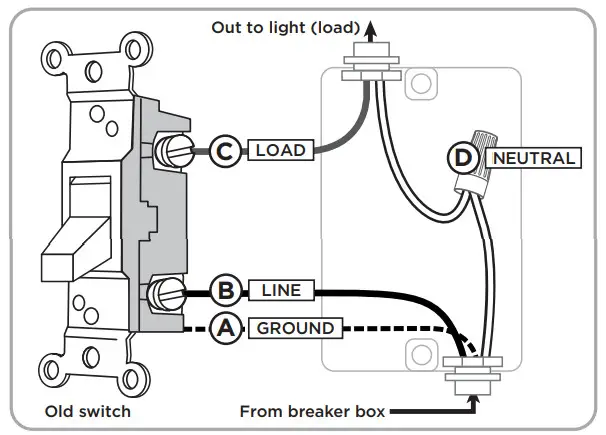 Out to light (load)

C LOAD

D NEUTRAL

B LINE

A GROUND

Old switch

From breaker box