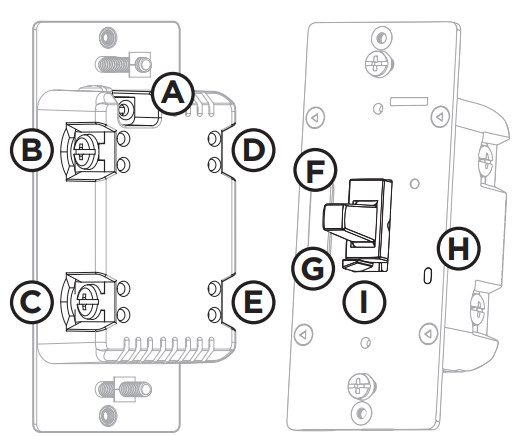 A
B
D
C
E
F
G
H
I