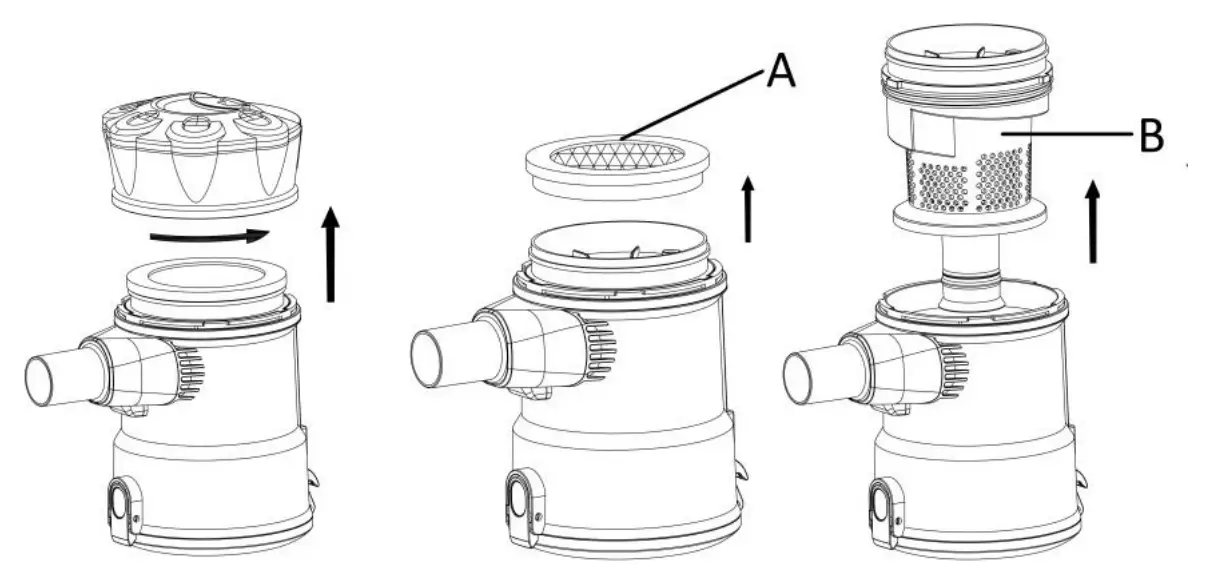 A

B