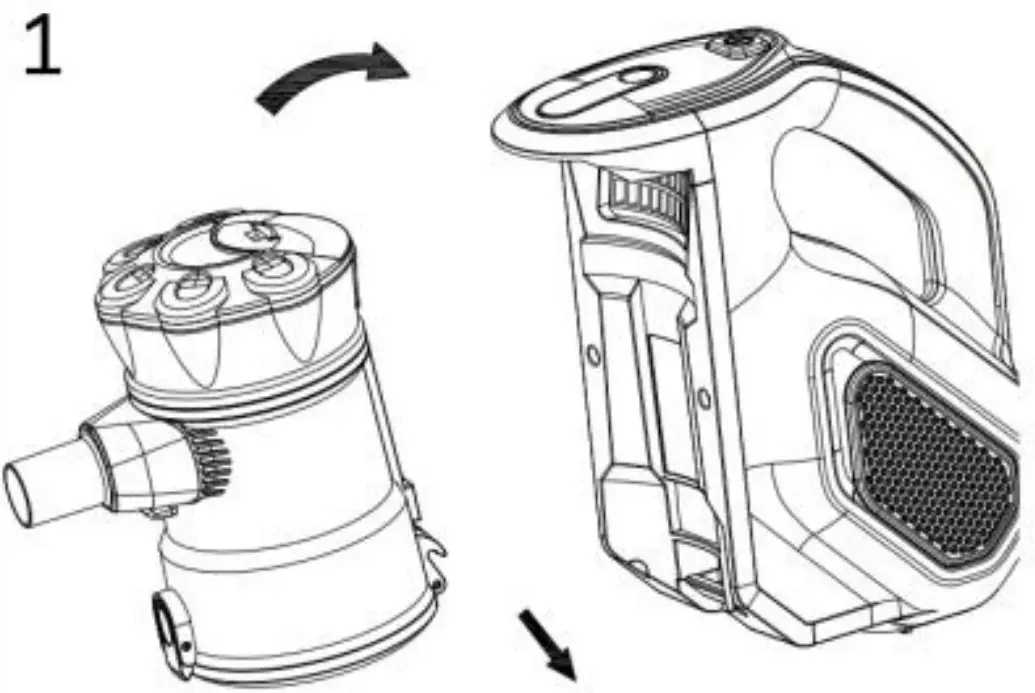 1