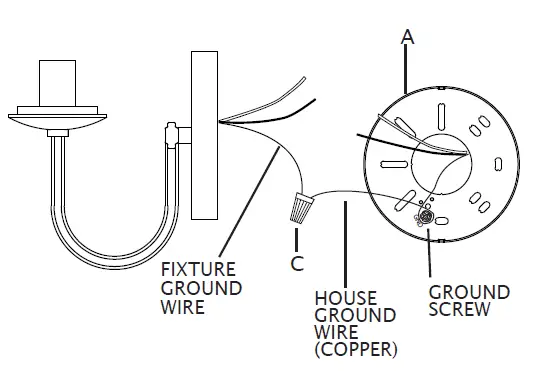 A

FIXTURE GROUND WIRE

C

HOUSE GROUND WIRE (COPPER)

GROUND SCREW