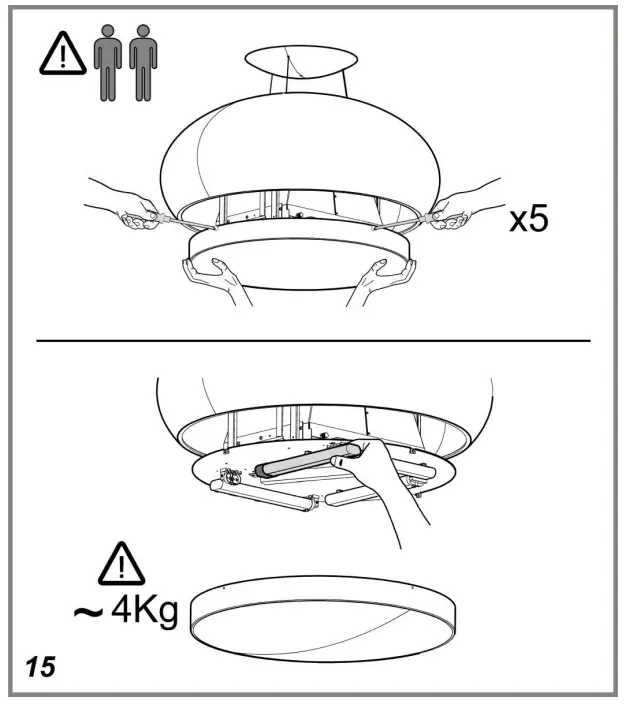 x5

~4Kg

15