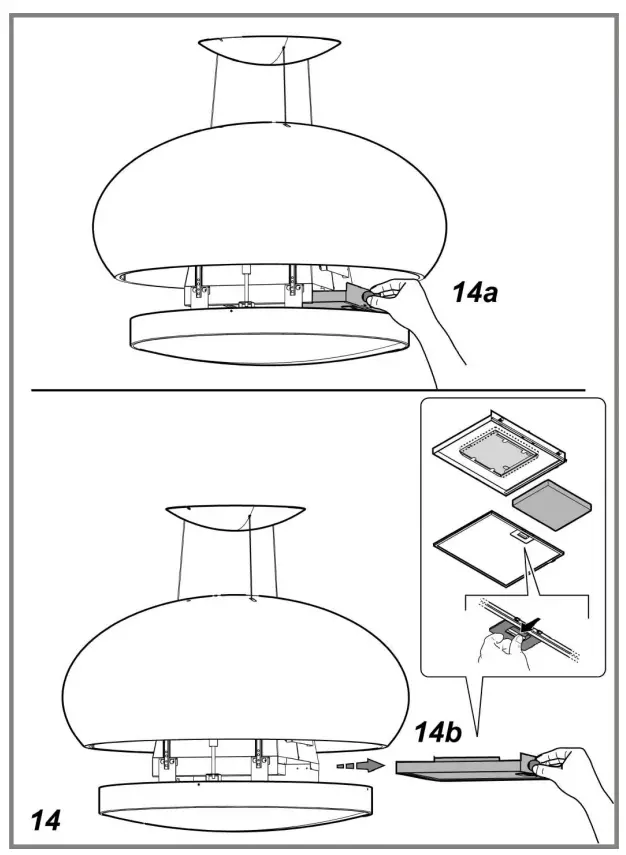 14a

14b

14