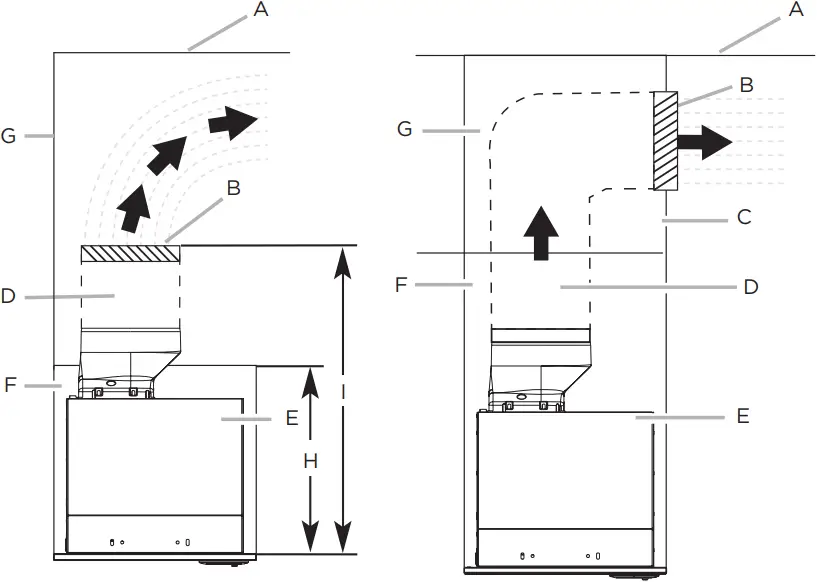 A
G
B
D
F
E
H
I

A
B
G
C
F
D
E