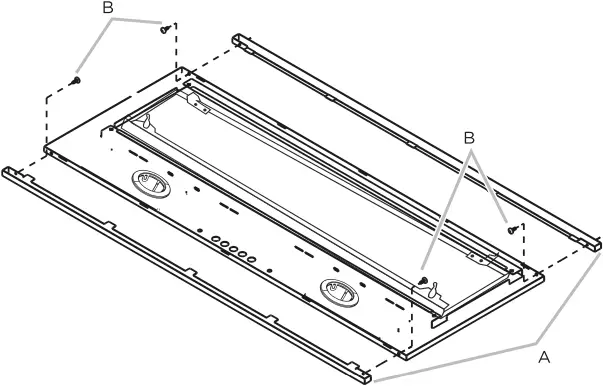 B
B
A