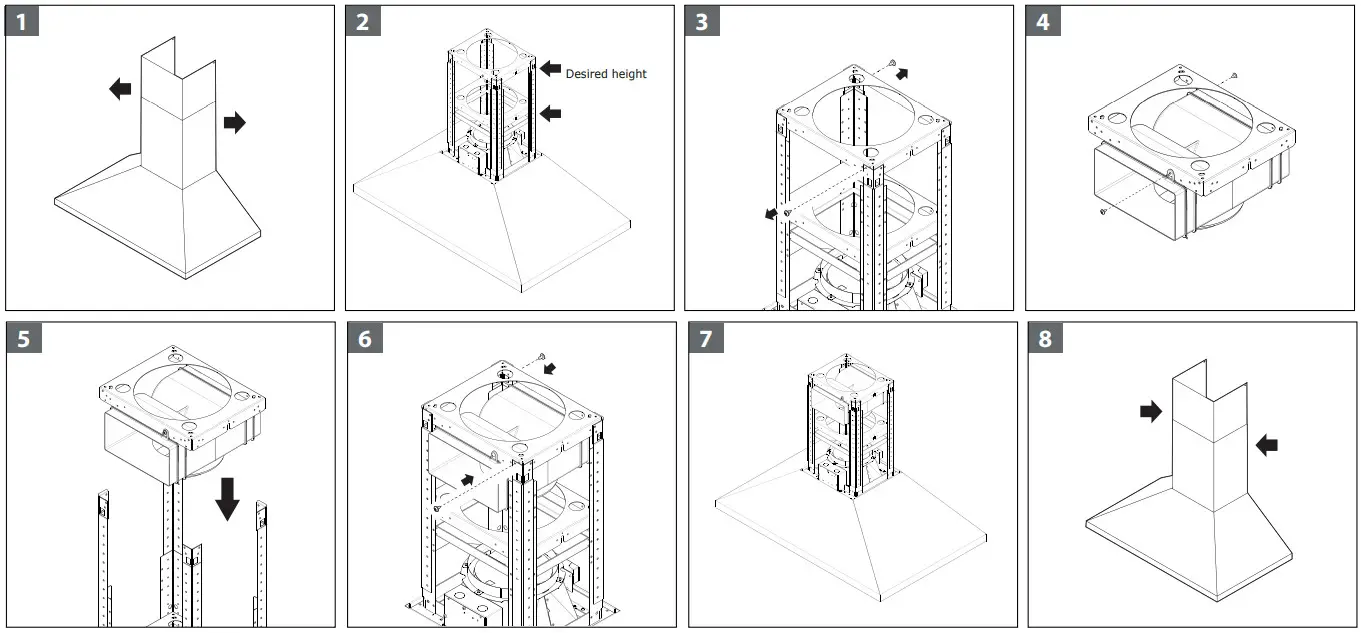 1

2

Desired height

3

4

5

6

7

8