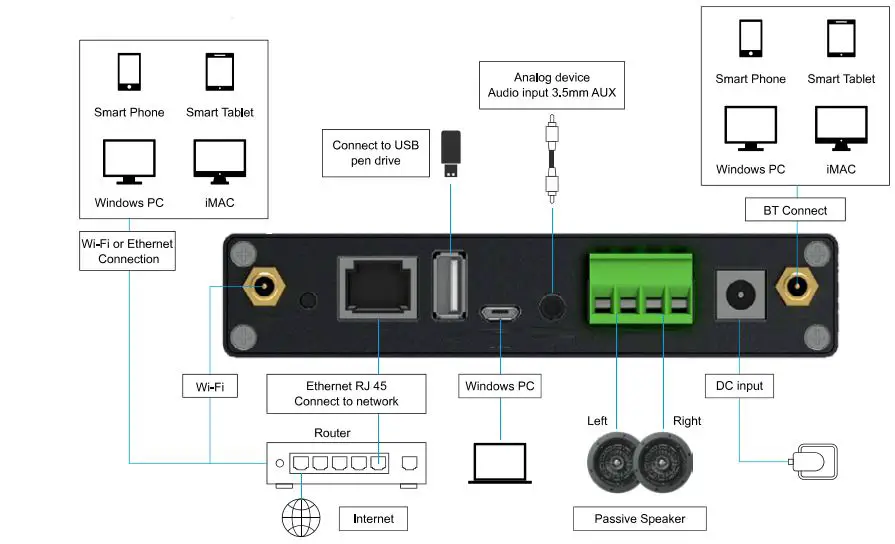 Smart Phone
Smart Tablet
Windows PC
iMAC

Wi-Fi or Ethernet Connection

Connect to USB pen drive

Analog device
Audio input 3.5mm AUX

Smart Phone
Smart Tablet
Windows PC
iMAC

BT Connect

Wi-Fi

Ethernet RJ 45
Connect to network

Windows PC

DC input

Router

Left
Right

Internet

Passive Speaker