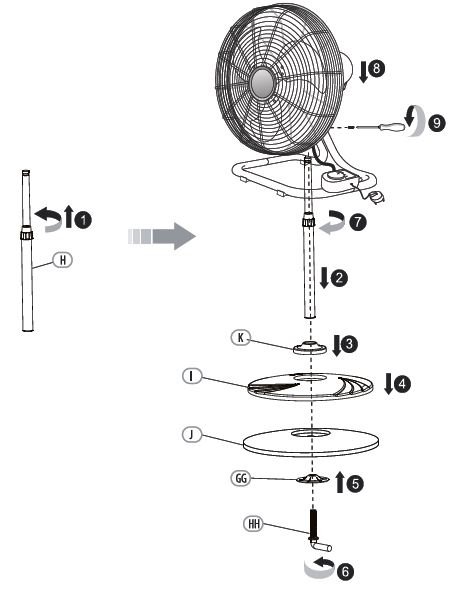 8

9

1

H

7

2

K

3

I

4

J

GG

5

HH

6