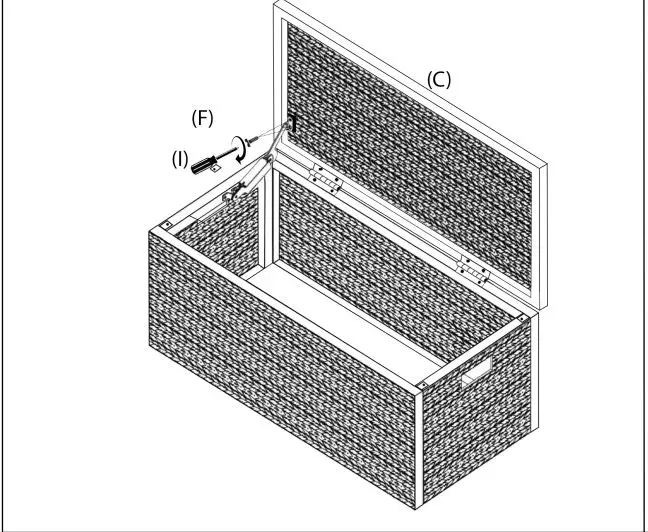 (C)
(F)
(I)