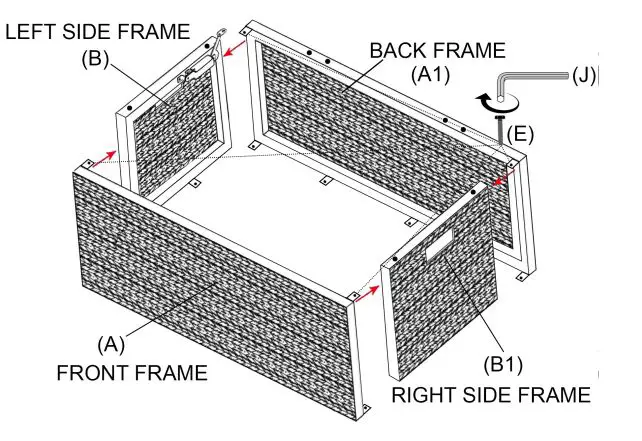 LEFT SIDE FRAME
(B)

BACK FRAME
(A1)

(J)

(E)

(A)
FRONT FRAME

(B1)
RIGHT SIDE FRAME