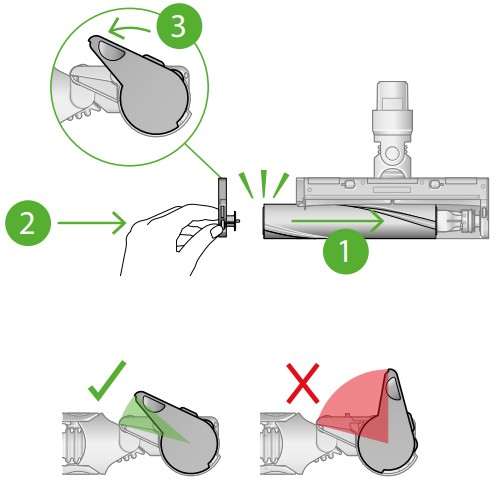 3

2

1