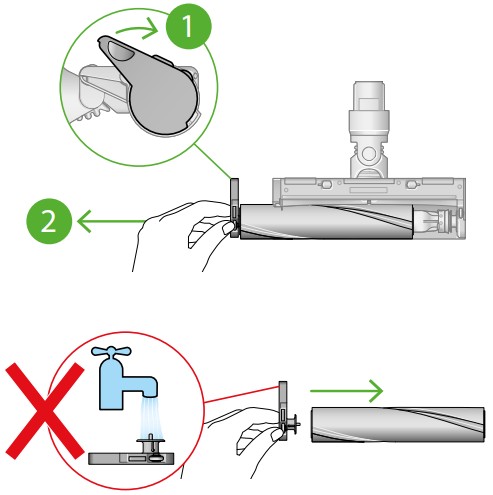 1

2