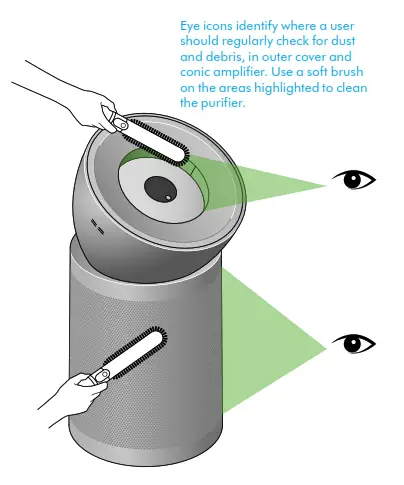 Eye icons identify where a user should regularly check for dust and debris, in outer cover and conic amplifier. Use a soft brush on the areas highlighted to clean the purifier.