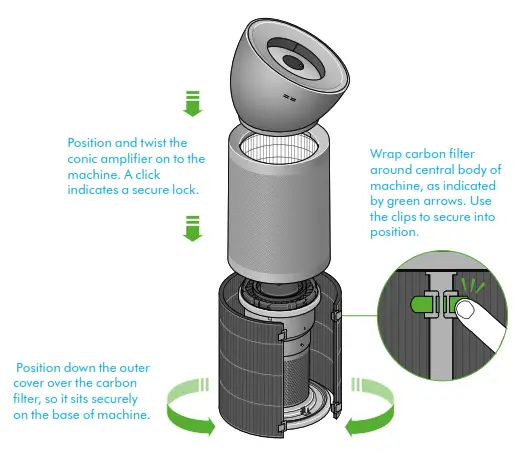 Position and twist the conic amplifier on to the machine. A click indicates a secure lock.

Wrap carbon filter around central body of machine, as indicated by green arrows. Use the clips to secure into position.

Position down the outer cover over the carbon filter, so it sits securely on the base of machine.