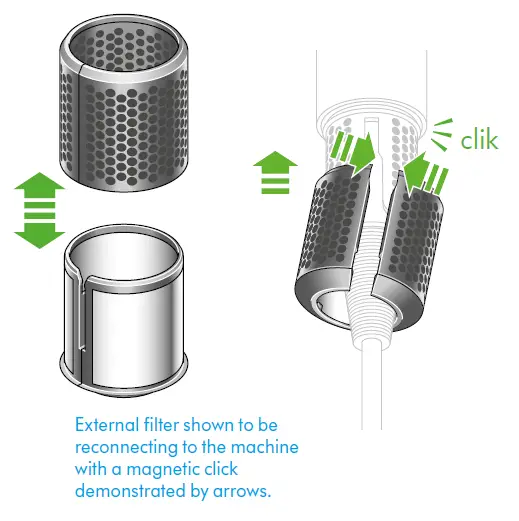 clik

External filter shown to be reconnecting to the machine with a magnetic click demonstrated by arrows.