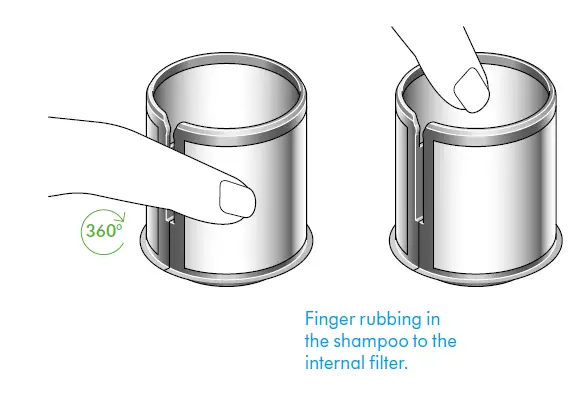 360°

Finger rubbing in the shampoo to the internal filter.