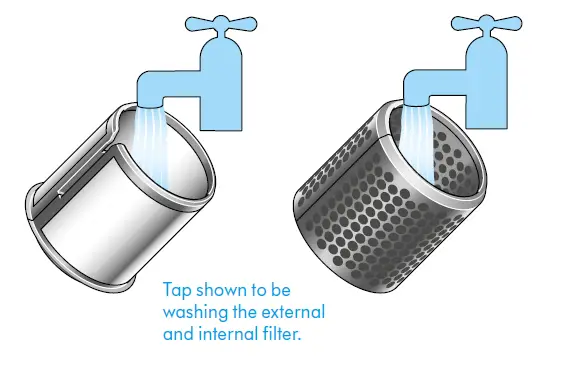 Tap shown to be washing the external and internal filter.