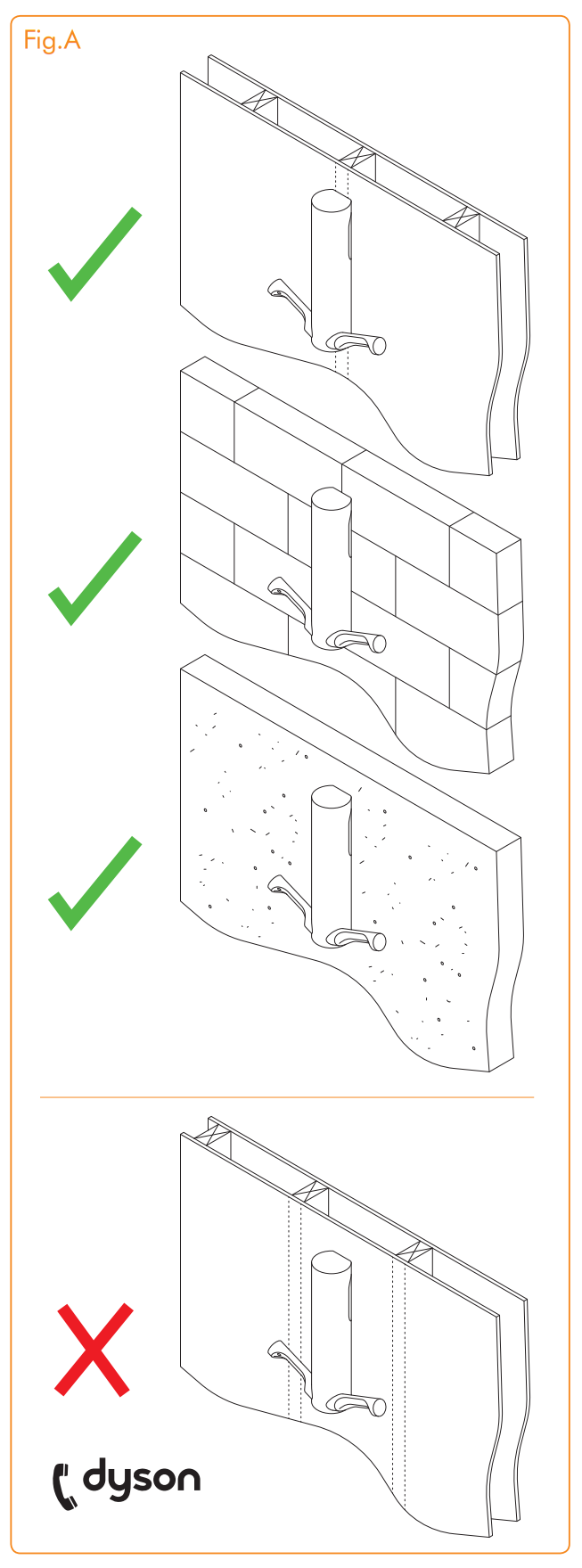 Fig.A

dyson