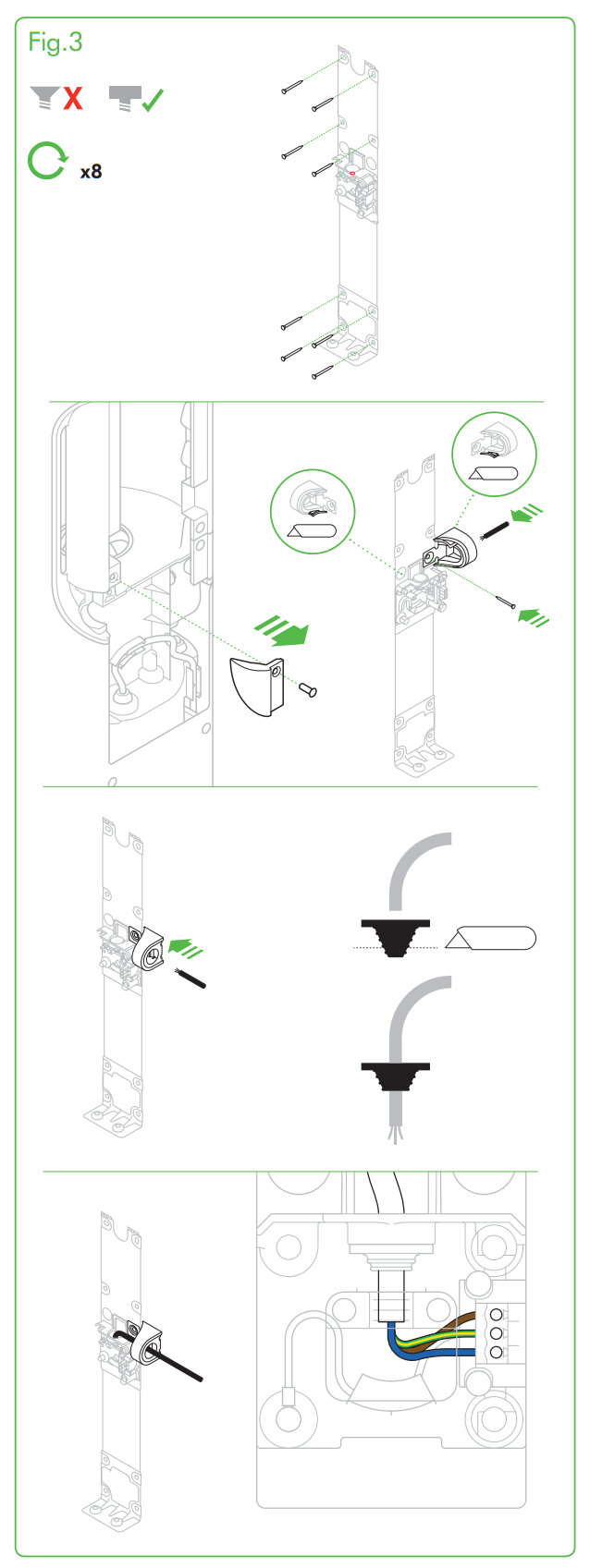 Fig.3

x8