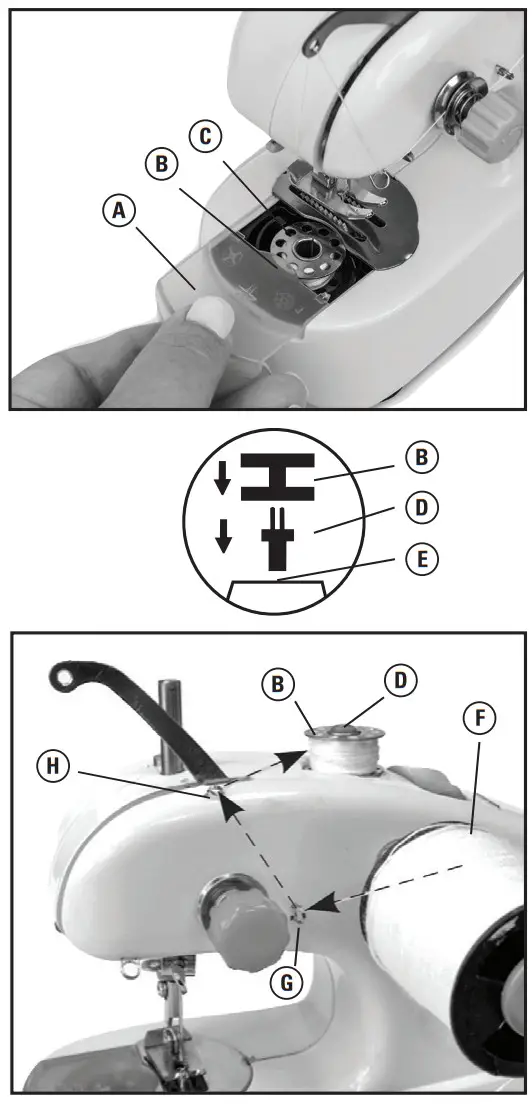 C
B
A

B
D
E

B
D
F
H
G