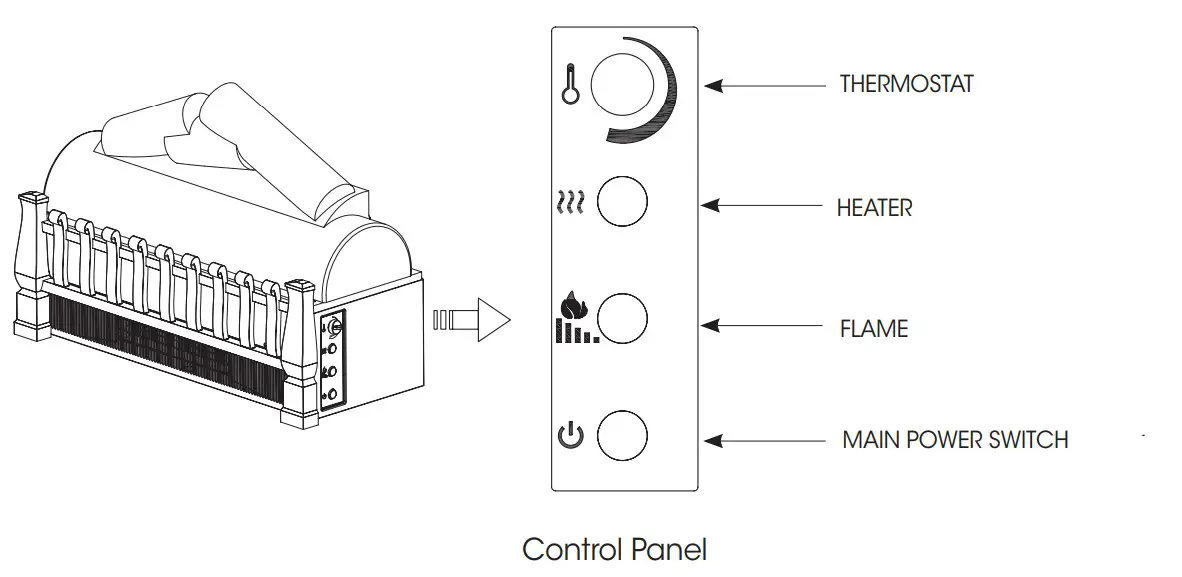 THERMOSTAT

HEATER

FLAME

MAIN POWER SWITCH

Control Panel