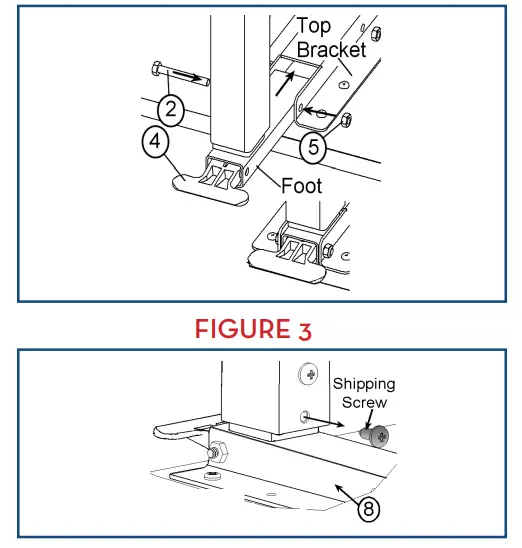 Top Bracket

2

4

5

Foot

FIGURE 3

Shipping Screw

8