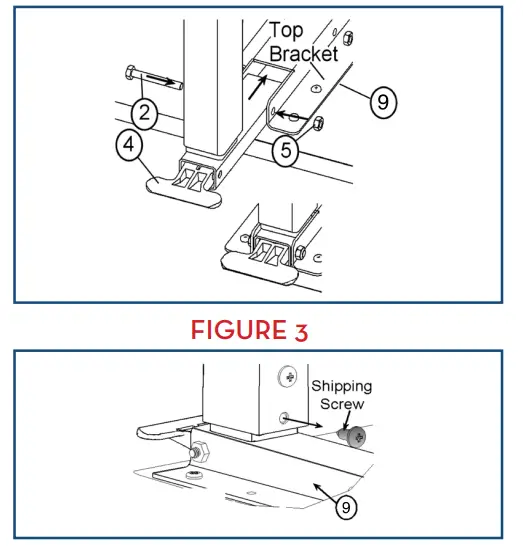 Top Bracket

2

9

4

5

FIGURE 3

Shipping Screw

9