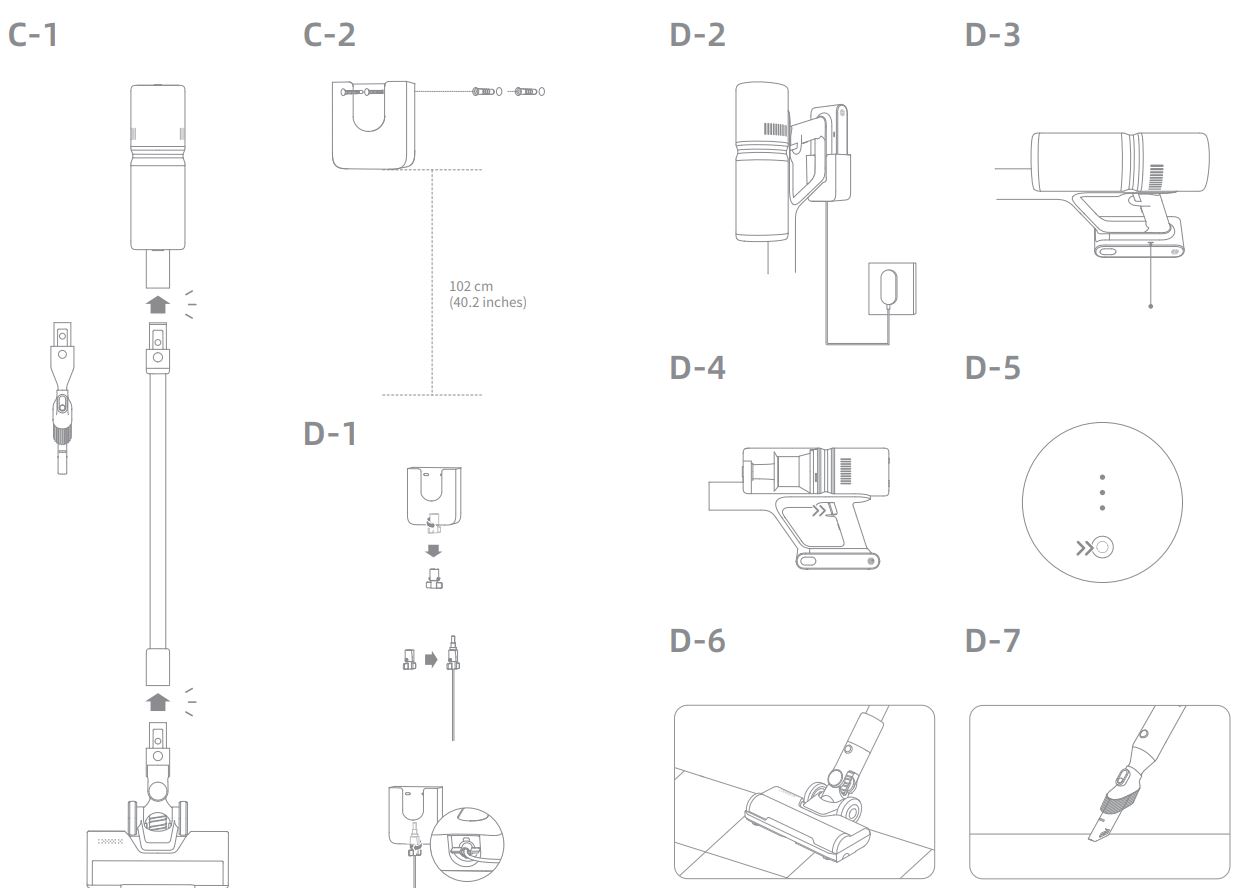 C-1

C-2

102 cm
(40.2 inches)

D-1

D-2

D-3

D-4

D-5

D-6

D-7