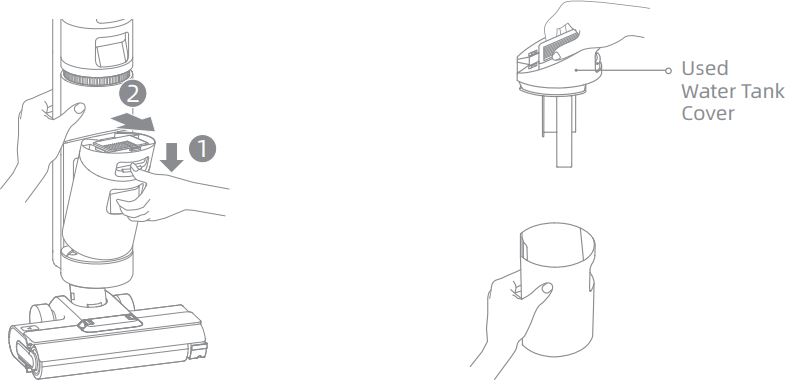 2
1

Used Water Tank Cover