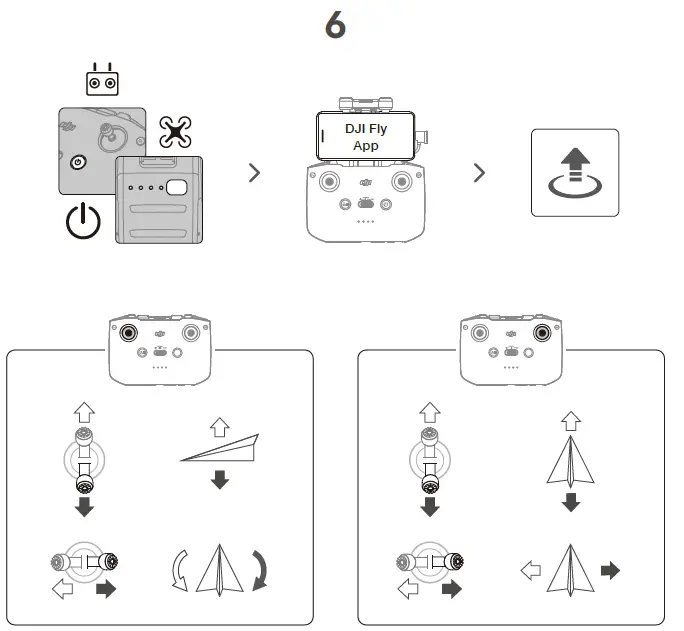 6

DJI Fly App