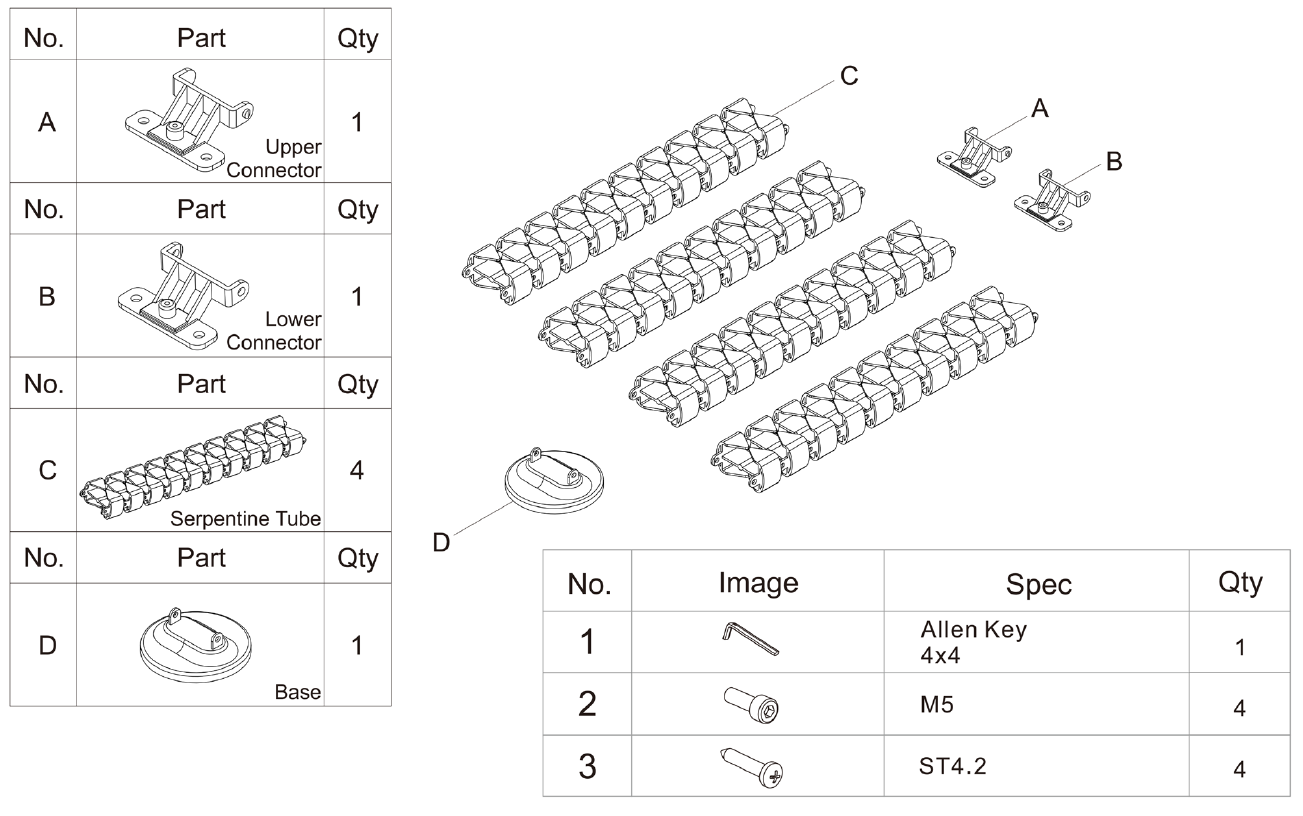 | No. | Part | Qty |
|---|---|---|
| A | Upper Connector | 1 |
| No. | Part | Qty |
| B | Lower Connector | 1 |
| No. | Part | Qty |
| C | Serpentine Tube | 4 |
| No. | Part | Qty |
| D | Base | 1 |

C

A

B

D

| No. | Image | Spec | Qty |
|---|---|---|---|
| 1 | | Allen Key 4x4 | 1 |
| 2 | | M5 | 4 |
| 3 | | ST4.2 | 4 |