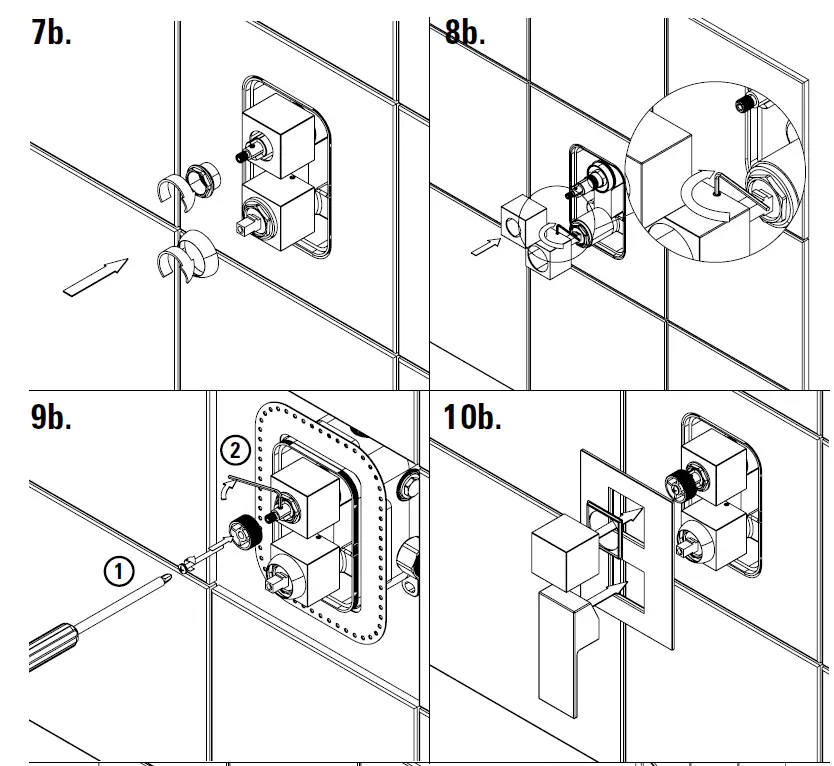 7b.

8b.

9b.

2

1

10b.