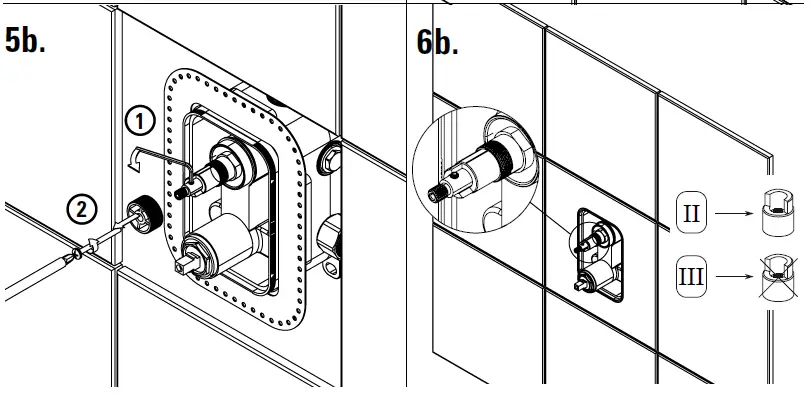 5b.

1

2

6b.

II

III