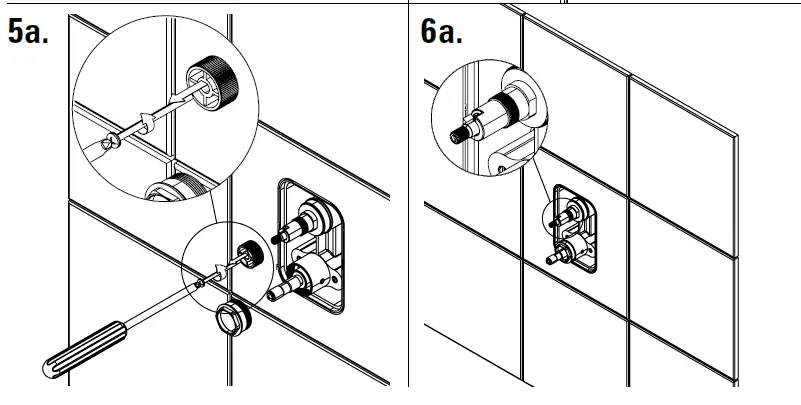 5a.

6a.