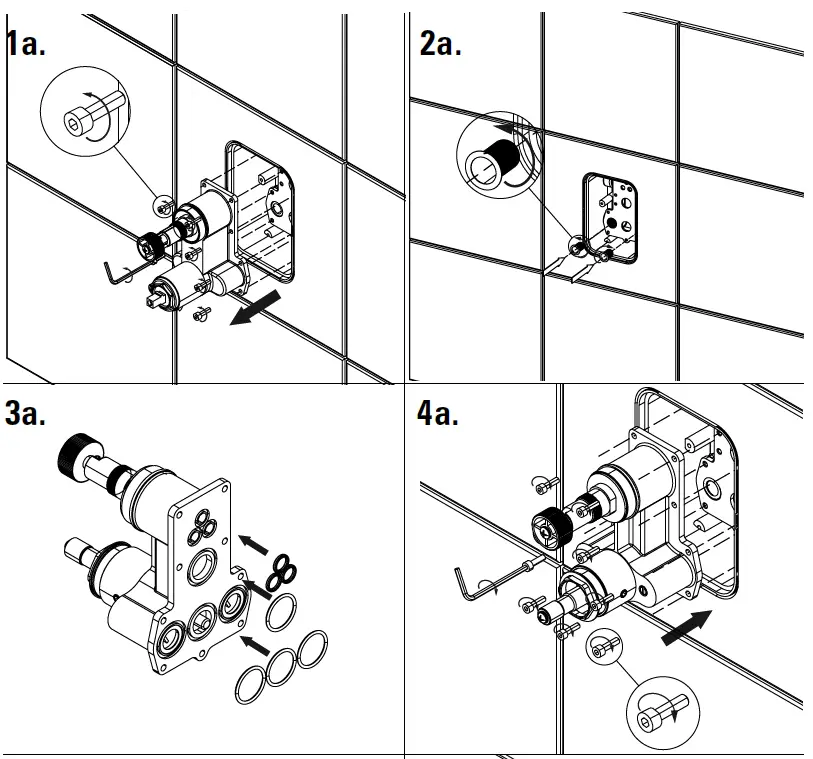 1a.

2a.

3a.

4a.