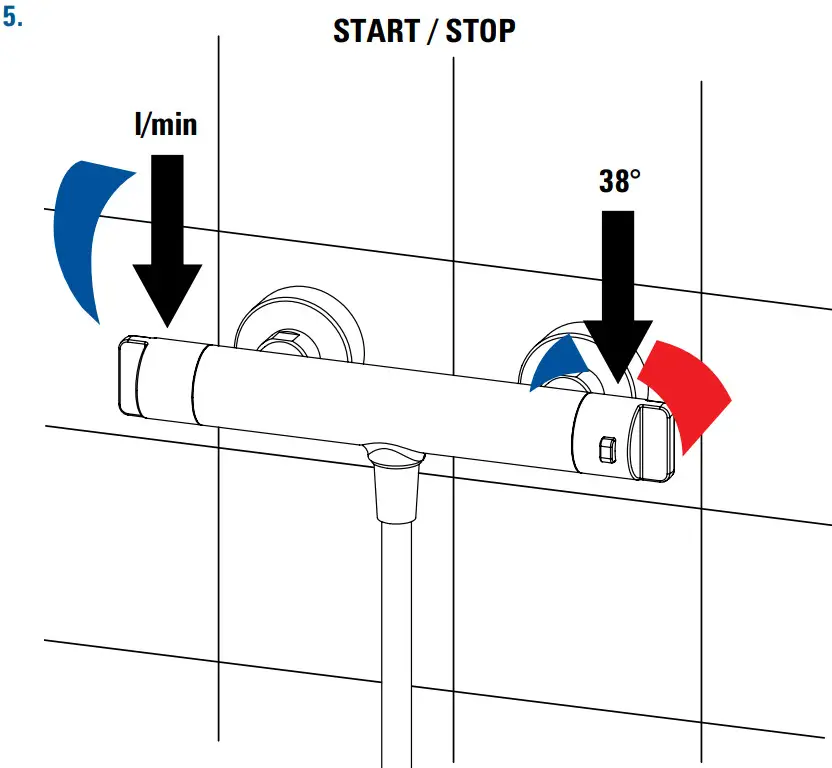 5.

START / STOP

l/min

38°