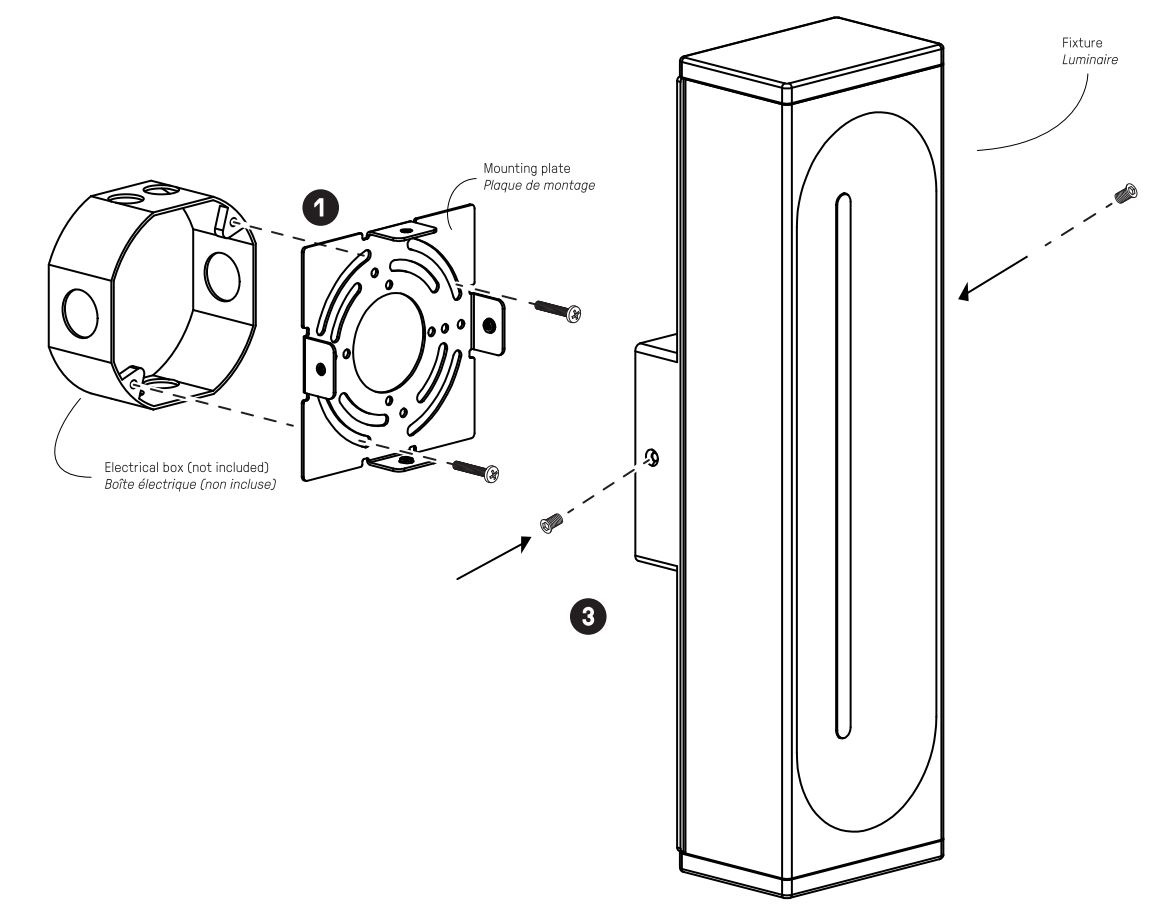 Fixture
Luminaire

Mounting plate
Plaque de montage

1

Electrical box (not included)
Boîte électrique (non incluse)

3