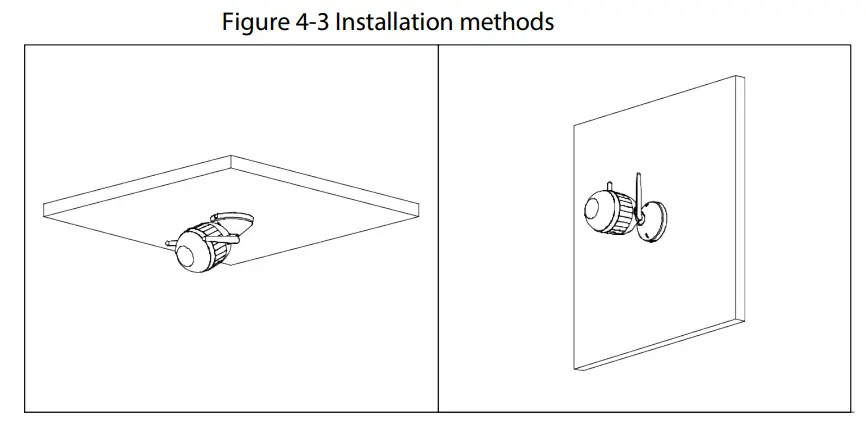 Figure 4-3 Installation methods