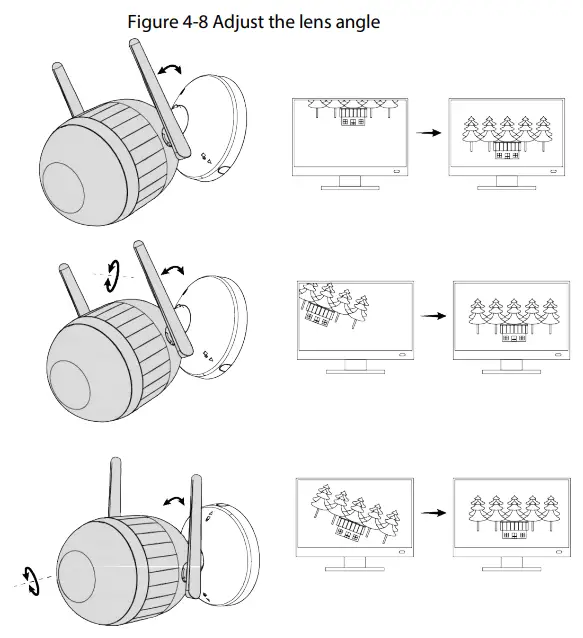 Figure 4-8 Adjust the lens angle