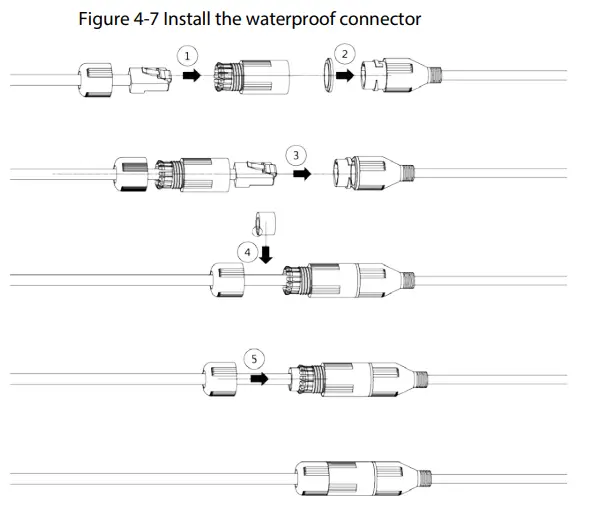 Figure 4-7 Install the waterproof connector

1

2

3

4

5