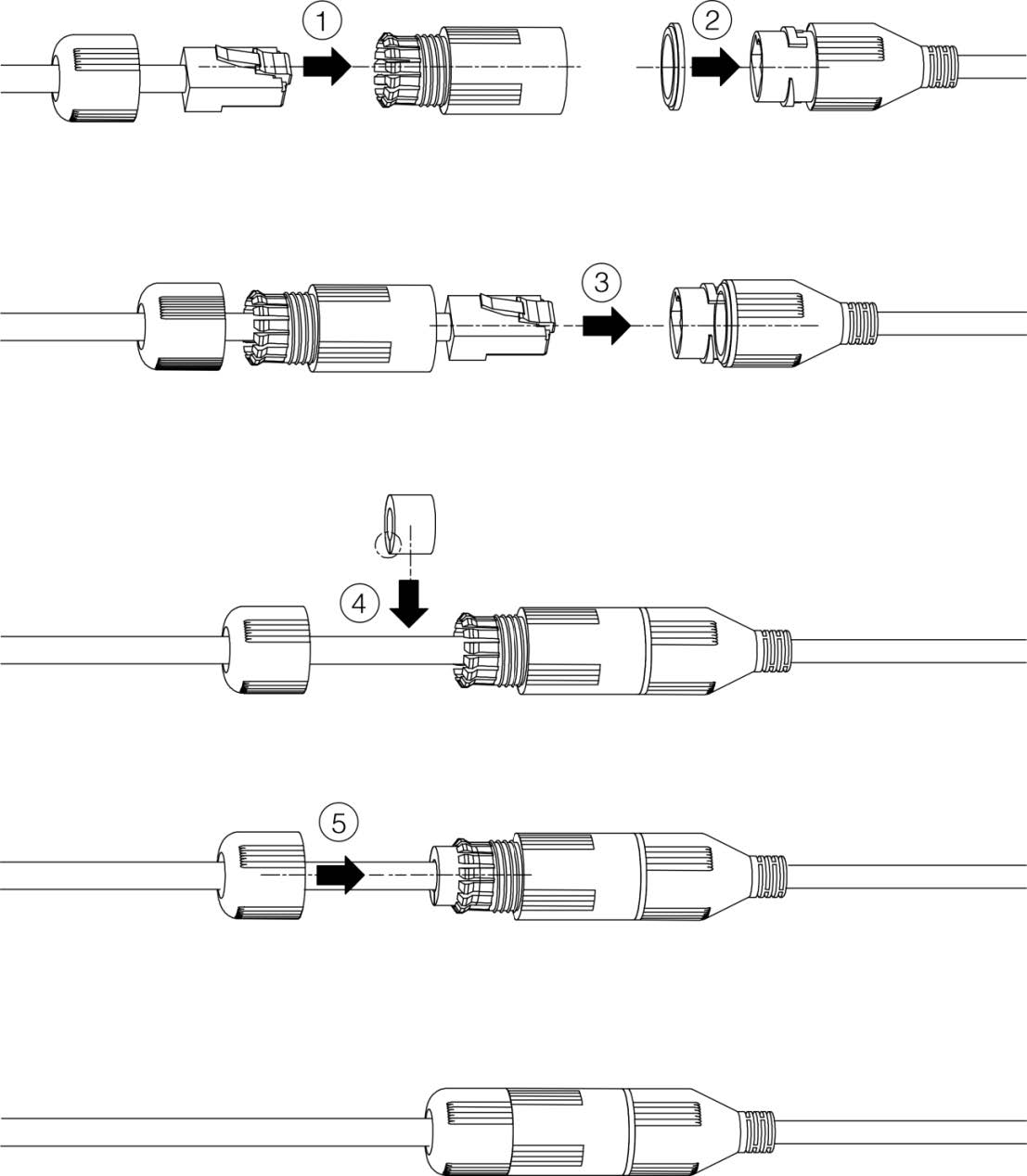 1
2
3
4
5