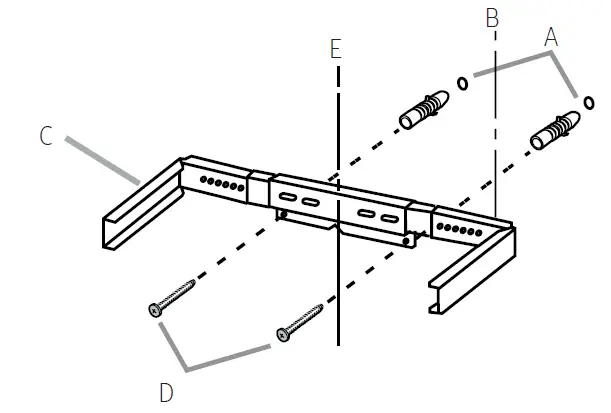 B
A
E
C
D