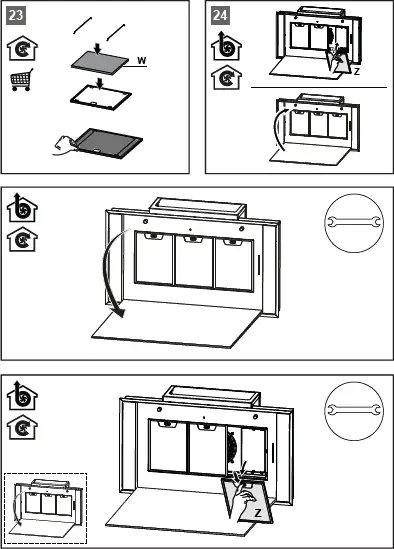 23

W

24

Z

Z