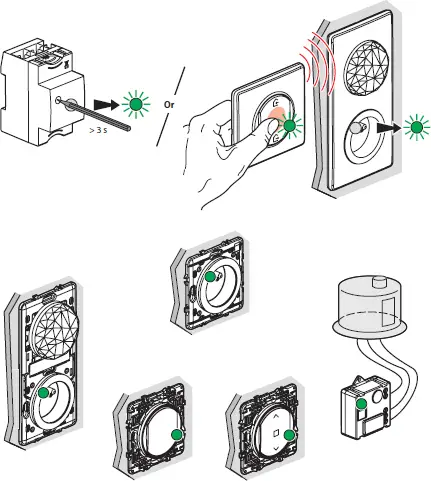 > 3 s

Or