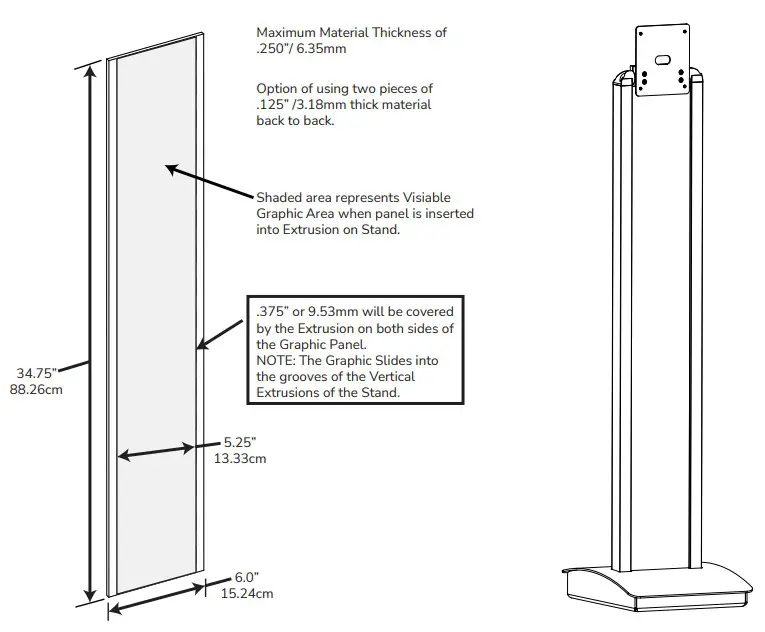 Maximum Material Thickness of .250"/ 6.35mm

Option of using two pieces of .125" /3.18mm thick material back to back.

Shaded area represents Visiable Graphic Area when panel is inserted into Extrusion on Stand.

.375" or 9.53mm will be covered by the Extrusion on both sides of the Graphic Panel.
NOTE: The Graphic Slides into the grooves of the Vertical Extrusions of the Stand.

34.75"
88.26cm

5.25"
13.33cm

6.0"
15.24cm