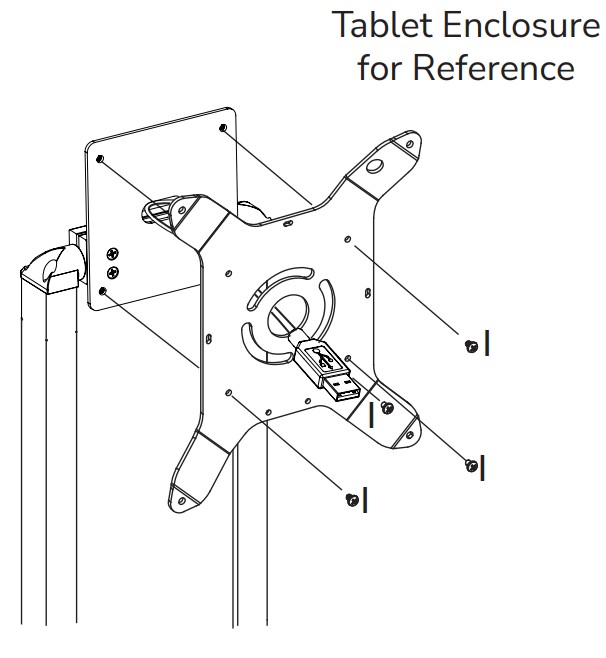 Tablet Enclosure for Reference

I

I

I

I