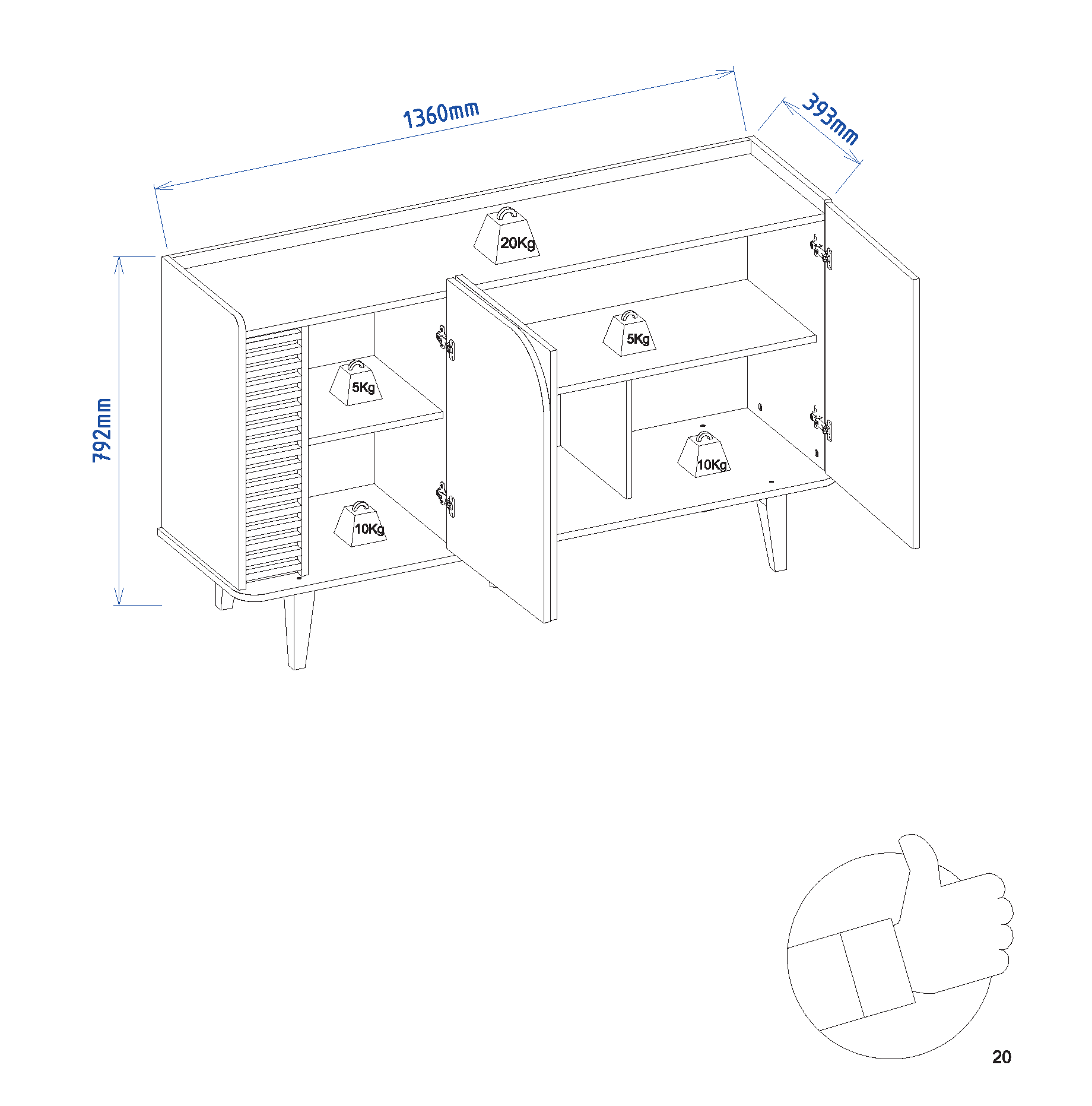 1360mm

393mm

792mm

20Kg

5Kg

5Kg

10Kg

10Kg

20